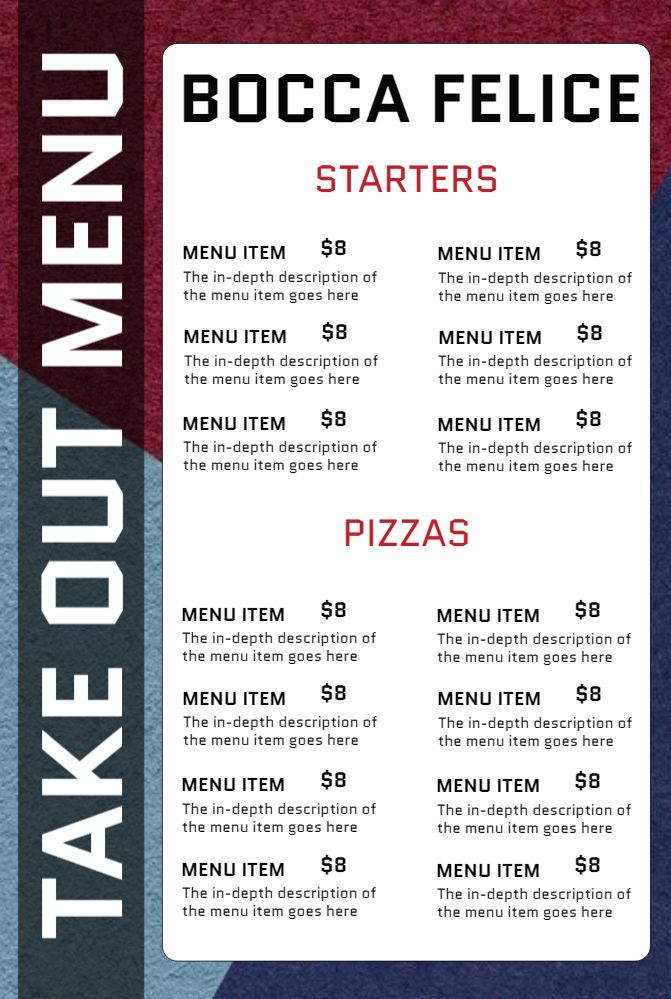 TAKE OUT MENU

BOCCA FELICE

STARTERS

MENU ITEM $8
The in-depth description of the menu item goes here

MENU ITEM $8
The in-depth description of the menu item goes here

MENU ITEM $8
The in-depth description of the menu item goes here

MENU ITEM $8
The in-depth description of the menu item goes here

MENU ITEM $8
The in-depth description of the menu item goes here

MENU ITEM $8
The in-depth description of the menu item goes here

PIZZAS

MENU ITEM $8
The in-depth description of the menu item goes here

MENU ITEM $8
The in-depth description of the menu item goes here

MENU ITEM $8
The in-depth description of the menu item goes here

MENU ITEM $8
The in-depth description of the menu item goes here

MENU ITEM $8
The in-depth description of the menu item goes here

MENU ITEM $8
The in-depth description of the menu item goes here

MENU ITEM $8
The in-depth description of the menu item goes here

MENU ITEM $8
The in-depth description of the menu item goes here