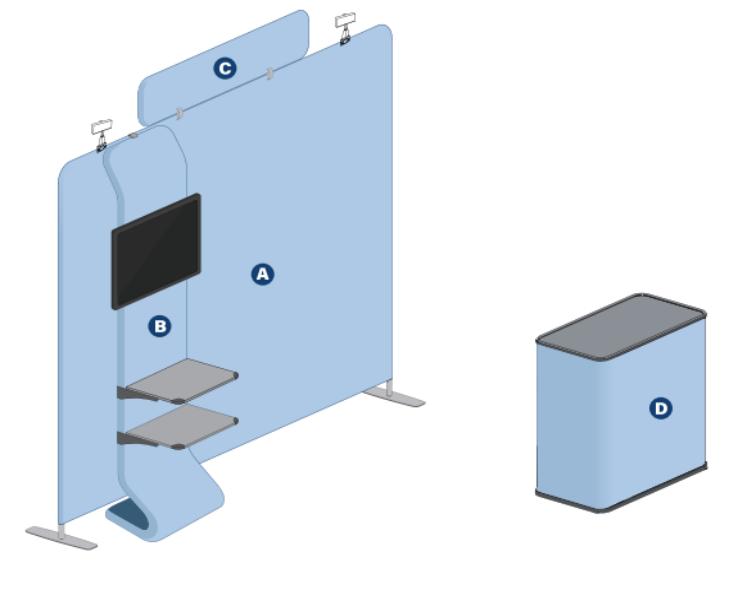 C

A

B

D